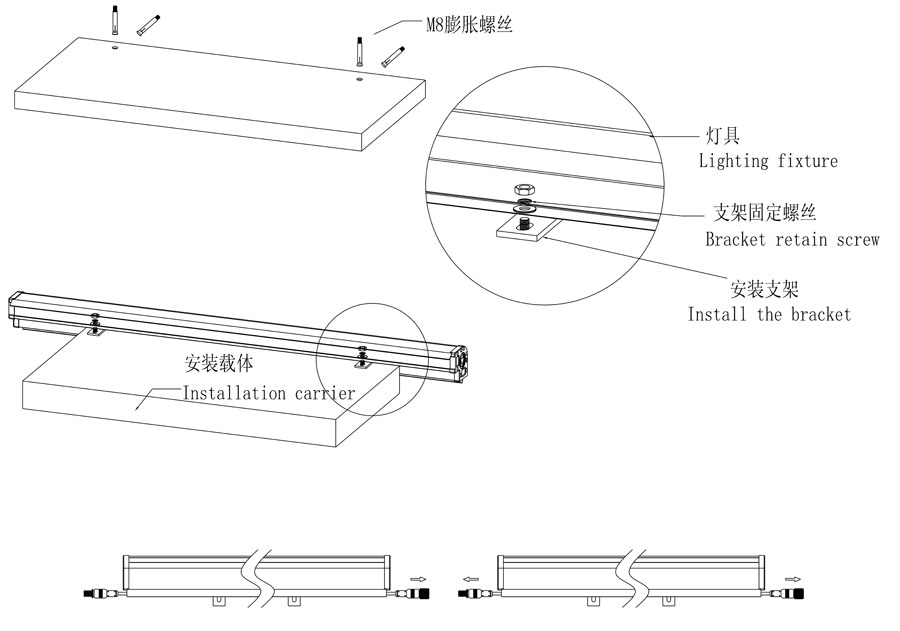 M8膨胀螺丝

灯具
Lighting fixture

支架固定螺丝
Bracket retain screw

安装支架
Install the bracket

安装载体
Installation carrier