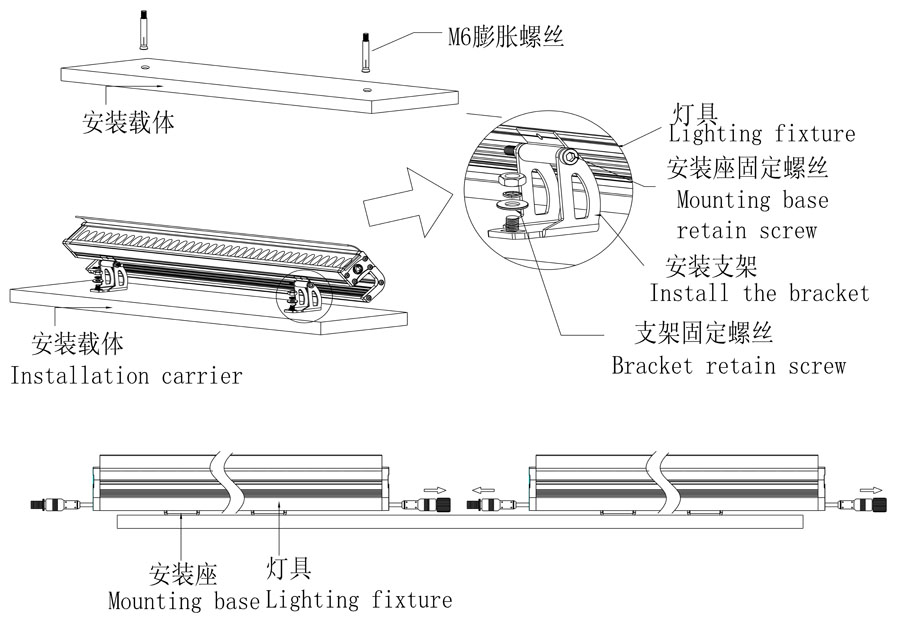 M6膨胀螺丝

安装载体

灯具
Lighting fixture

安装座固定螺丝
Mounting base retain screw

安装支架
Install the bracket

支架固定螺丝
Bracket retain screw

安装载体
Installation carrier

安装座
Mounting base

灯具
Lighting fixture