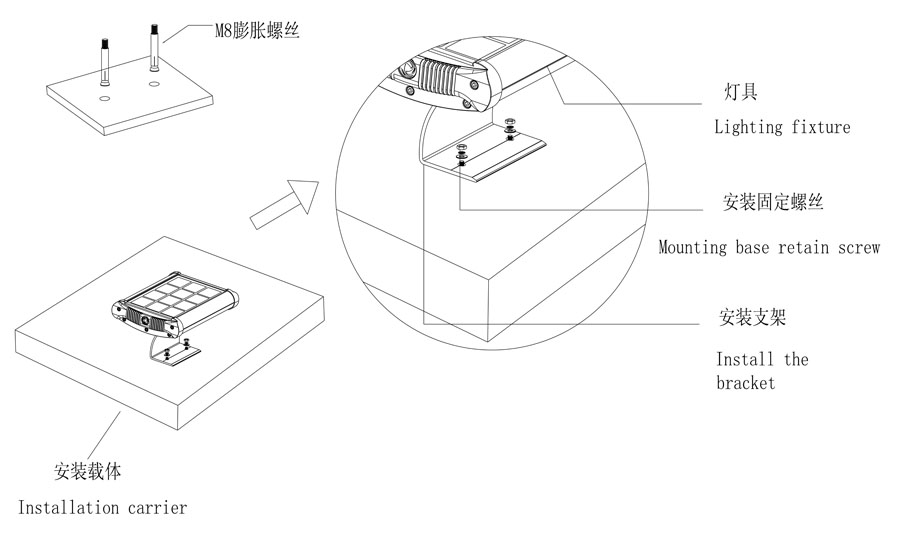 M8膨胀螺丝

灯具

Lighting fixture

安装固定螺丝

Mounting base retain screw

安装支架

Install the bracket

安装载体

Installation carrier