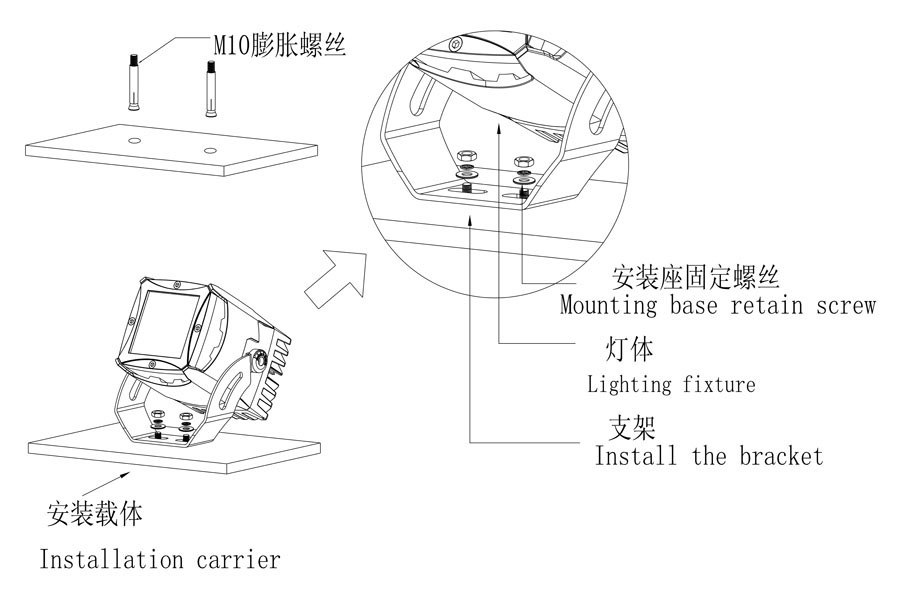 M10膨胀螺丝

安装座固定螺丝
Mounting base retain screw

灯体
Lighting fixture

支架
Install the bracket

安装载体
Installation carrier